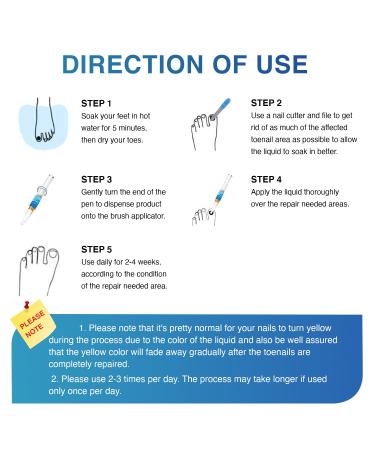 DIRECTION OF USE

STEP 1
Soak your feet in hot water for 5 minutes, then dry your toes.

STEP 2
Use a nail cutter and file to get rid of as much of the affected toenail area as possible to allow the liquid to soak in better.

STEP 3
Gently turn the end of the pen to dispense product onto the brush applicator.

STEP 4
Apply the liquid thoroughly over the repair needed areas.

STEP 5
Use daily for 2-4 weeks, according to the condition of the repair needed area.

PLEASE NOTE

1. Please note that it's pretty normal for your nails to turn yellow during the process due to the color of the liquid and also be well assured that the yellow color will fade away gradually after the toenails are completely repaired.

2. Please use 2-3 times per day. The process may take longer if used only once per day.