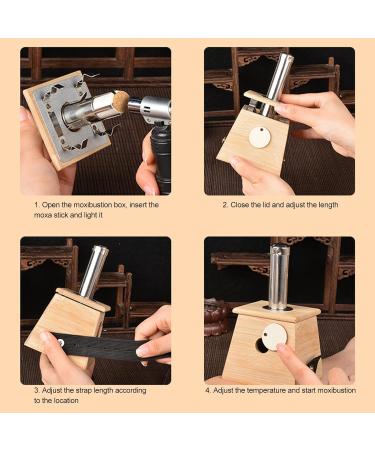 1. Open the moxibustion box, insert the moxa stick and light it

2. Close the lid and adjust the length

3. Adjust the strap length according to the location

4. Adjust the temperature and start moxibustion