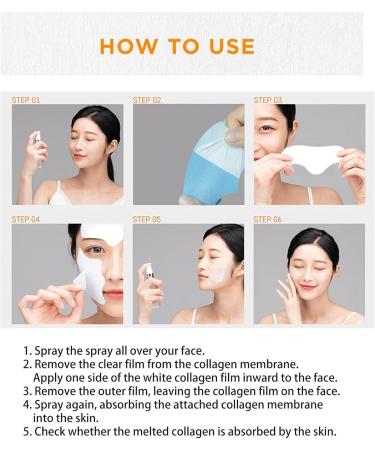 HOW TO USE

STEP 01

STEP 02

STEP 03

STEP 04

STEP 05

STEP 06

1. Spray the spray all over your face.
2. Remove the clear film from the collagen membrane. Apply one side of the white collagen film inward to the face.
3. Remove the outer film, leaving the collagen film on the face.
4. Spray again, absorbing the attached collagen membrane into the skin.
5. Check whether the melted collagen is absorbed by the skin.