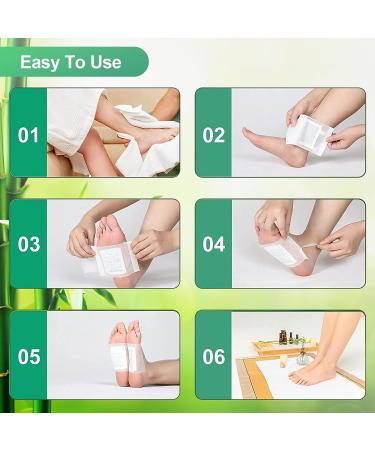 Easy To Use

01

02

03

04

05

06