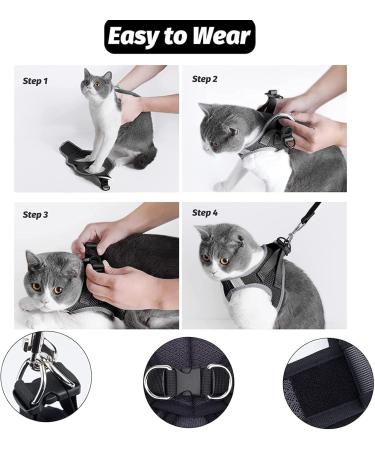 Easy to Wear

Step 1

Step 2

Step 3

Step 4