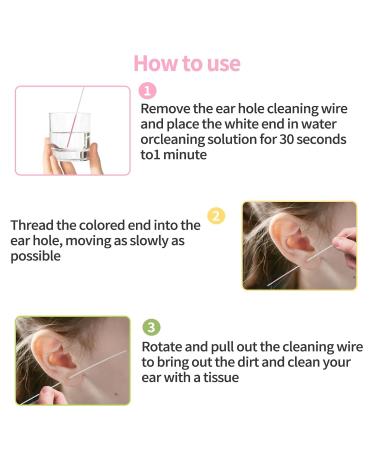 How to use

1

Remove the ear hole cleaning wire and place the white end in water orcleaning solution for 30 seconds to1 minute

2

Thread the colored end into the ear hole, moving as slowly as possible

3

Rotate and pull out the cleaning wire to bring out the dirt and clean your ear with a tissue