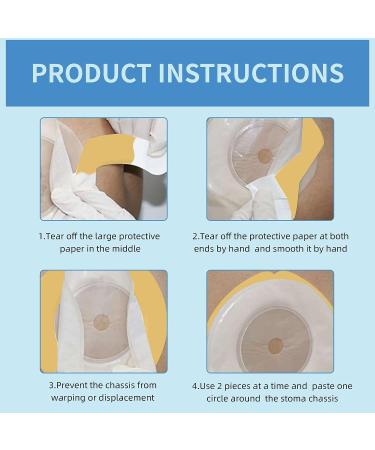 PRODUCT INSTRUCTIONS

1.Tear off the large protective paper in the middle

2.Tear off the protective paper at both ends by hand and smooth it by hand

3.Prevent the chassis from warping or displacement

4.Use 2 pieces at a time and paste one circle around the stoma chassis