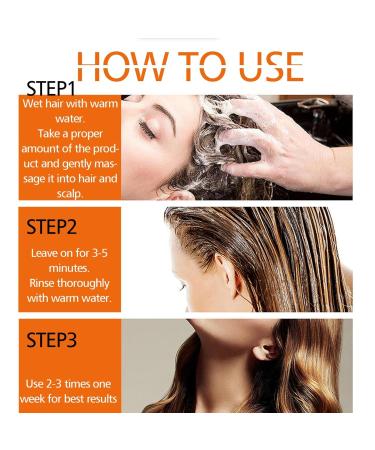 HOW TO USE

STEP1

Wet hair with warm water.
Take a proper amount of the product and gently massage it into hair and scalp.

STEP2

Leave on for 3-5 minutes.
Rinse thoroughly with warm water.

STEP3

Use 2-3 times one week for best results