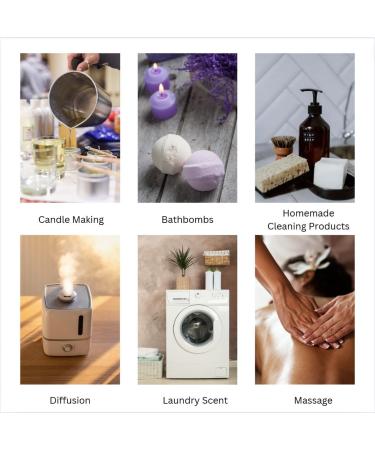 Candle Making

Bathbombs

Homemade Cleaning Products

Diffusion

Laundry Scent

Massage