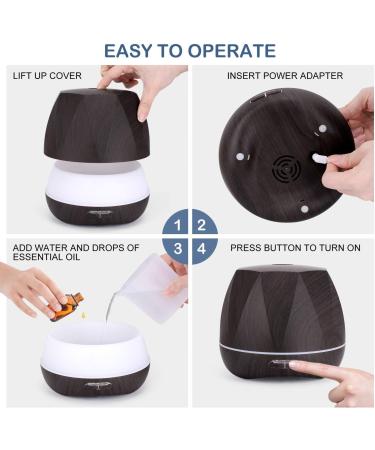 EASY TO OPERATE

LIFT UP COVER

INSERT POWER ADAPTER

1

2

3

4

ADD WATER AND DROPS OF ESSENTIAL OIL

PRESS BUTTON TO TURN ON