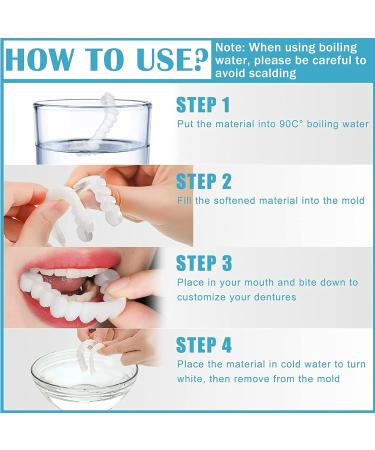 HOW TO USE?

Note: When using boiling water, please be careful to avoid scalding

STEP 1

Put the material into 90C° boiling water

STEP 2

Fill the softened material into the mold

STEP 3

Place in your mouth and bite down to customize your dentures

STEP 4

Place the material in cold water to turn white, then remove from the mold