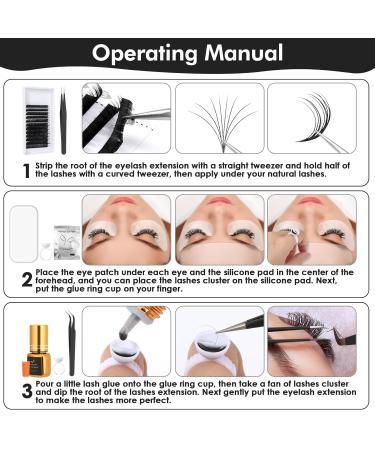 Operating Manual

1 Strip the root of the eyelash extension with a straight tweezer and hold half of the lashes with a curved tweezer, then apply under your natural lashes.

2 Place the eye patch under each eye and the silicone pad in the center of the forehead, and you can place the lashes cluster on the silicone pad. Next, put the glue ring cup on your finger.

3 Pour a little lash glue onto the glue ring cup, then take a fan of lashes cluster and dip the root of the lashes extension. Next gently put the eyelash extension to make the lashes more perfect.