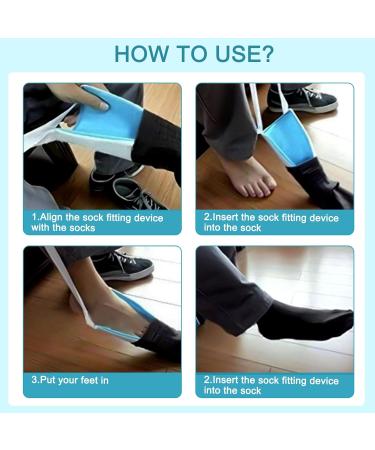 HOW TO USE?

1.Align the sock fitting device with the socks

2.Insert the sock fitting device into the sock

3.Put your feet in

2.Insert the sock fitting device into the sock