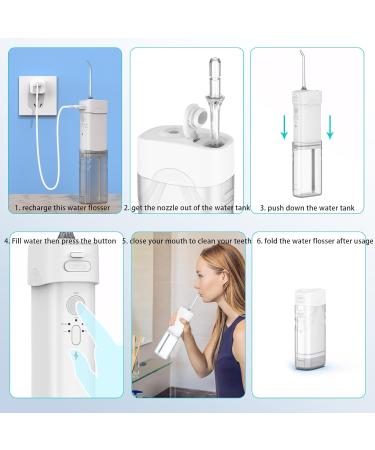 1. recharge this water flosser

2. get the nozzle out of the water tank

3. push down the water tank

4. Fill water then press the button

5. close your mouth to clean your teeth

6. fold the water flosser after usage