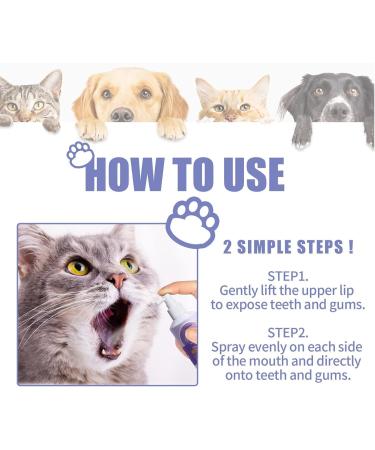 HOW TO USE

2 SIMPLE STEPS !

STEP1.
Gently lift the upper lip to expose teeth and gums.

STEP2.
Spray evenly on each side of the mouth and directly onto teeth and gums.