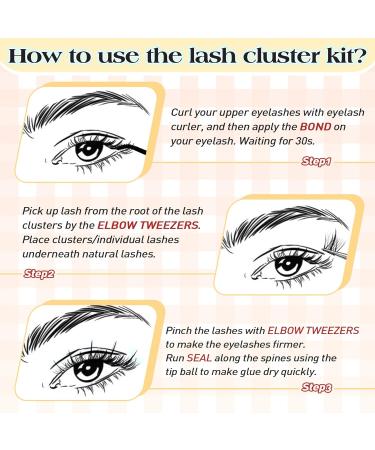 How to use the lash cluster kit?

Curl your upper eyelashes with eyelash curler, and then apply the BOND on your eyelash. Waiting for 30s.

Step1

Pick up lash from the root of the lash clusters by the ELBOW TWEEZERS. Place clusters/individual lashes underneath natural lashes.

Step2

Pinch the lashes with ELBOW TWEEZERS to make the eyelashes firmer. Run SEAL along the spines using the tip ball to make glue dry quickly.

Step3