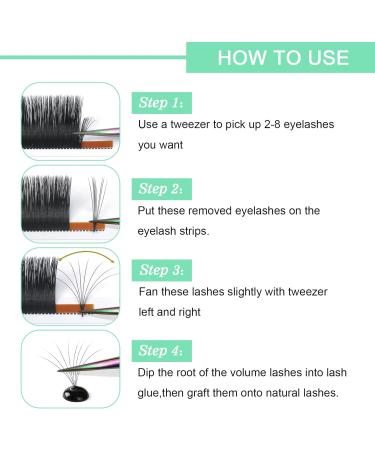 HOW TO USE

Step 1:
Use a tweezer to pick up 2-8 eyelashes you want

Step 2:
Put these removed eyelashes on the eyelash strips.

Step 3:
Fan these lashes slightly with tweezer left and right

Step 4:
Dip the root of the volume lashes into lash glue,then graft them onto natural lashes.