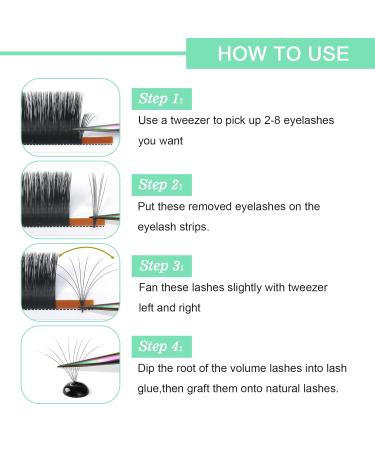 HOW TO USE

Step 1:
Use a tweezer to pick up 2-8 eyelashes you want

Step 2:
Put these removed eyelashes on the eyelash strips.

Step 3:
Fan these lashes slightly with tweezer left and right

Step 4:
Dip the root of the volume lashes into lash glue,then graft them onto natural lashes.