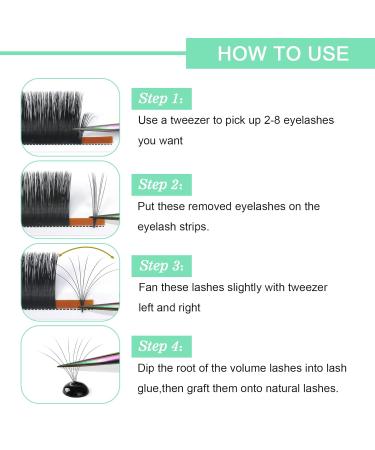 HOW TO USE

Step 1:
Use a tweezer to pick up 2-8 eyelashes you want

Step 2:
Put these removed eyelashes on the eyelash strips.

Step 3:
Fan these lashes slightly with tweezer left and right

Step 4:
Dip the root of the volume lashes into lash glue,then graft them onto natural lashes.