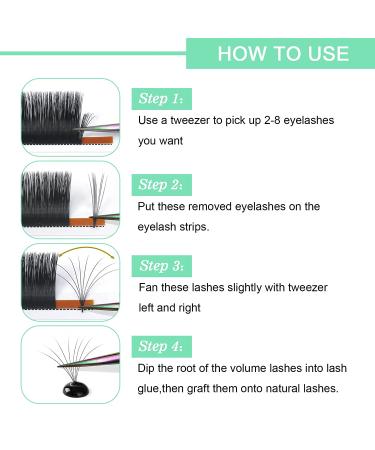 HOW TO USE

Step 1:
Use a tweezer to pick up 2-8 eyelashes you want

Step 2:
Put these removed eyelashes on the eyelash strips.

Step 3:
Fan these lashes slightly with tweezer left and right

Step 4:
Dip the root of the volume lashes into lash glue,then graft them onto natural lashes.