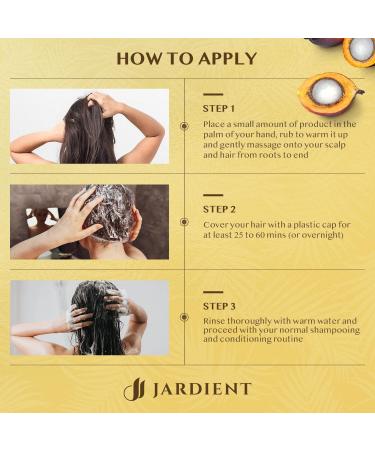 HOW TO APPLY

STEP 1

Place a small amount of product in the palm of your hand, rub to warm it up and gently massage onto your scalp and hair from roots to end

STEP 2

Cover your hair with a plastic cap for at least 25 to 60 mins (or overnight)

STEP 3

Rinse thoroughly with warm water and proceed with your normal shampooing and conditioning routine

JARDIENT