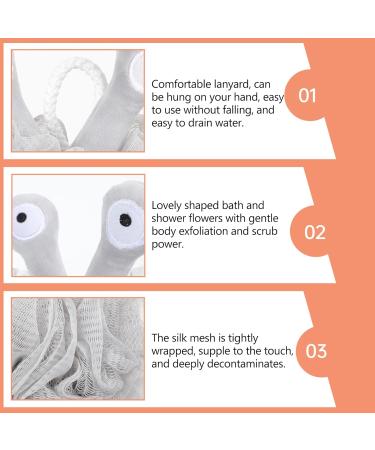 Comfortable lanyard, can be hung on your hand, easy to use without falling, and easy to drain water.

01

Lovely shaped bath and shower flowers with gentle body exfoliation and scrub power.

02

The silk mesh is tightly wrapped, supple to the touch, and deeply decontaminates.

03