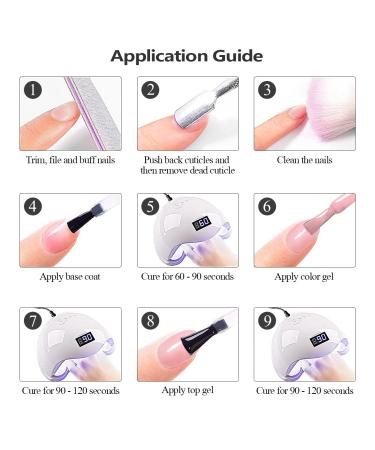 Application Guide

1
Trim, file and buff nails

2
Push back cuticles and then remove dead cuticle

3
Clean the nails

4
Apply base coat

5
60
Cure for 60 - 90 seconds

6
Apply color gel

7
90
Cure for 90 - 120 seconds

8
Apply top gel

9
90
Cure for 90 - 120 seconds