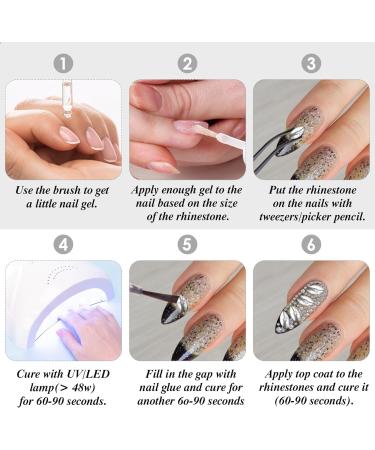 1

Use the brush to get a little nail gel.

2

Apply enough gel to the nail based on the size of the rhinestone.

3

Put the rhinestone on the nails with tweezers/picker pencil.

4

Cure with UV/LED lamp(> 48w) for 60-90 seconds.

5

Fill in the gap with nail glue and cure for another 6o-90 seconds

6

Apply top coat to the rhinestones and cure it (60-90 seconds).