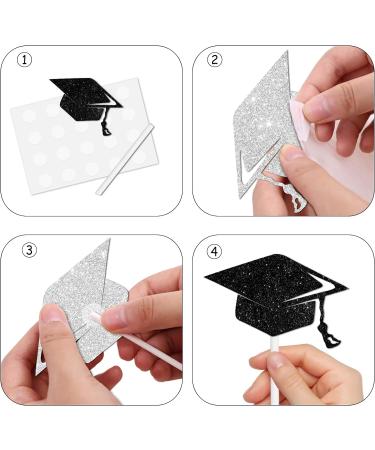 1

2

3

4