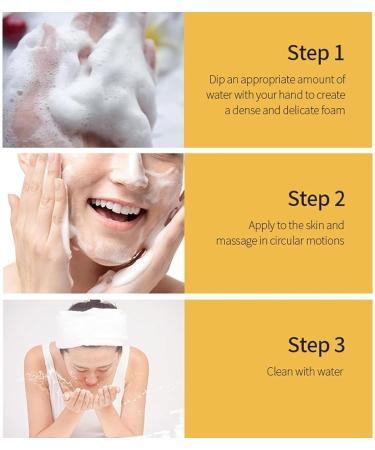 Step 1

Dip an appropriate amount of water with your hand to create a dense and delicate foam

Step 2

Apply to the skin and massage in circular motions

Step 3

Clean with water