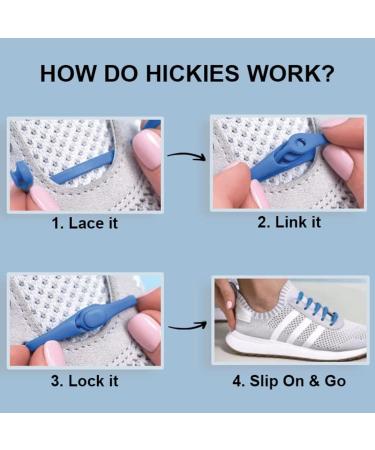 HOW DO HICKIES WORK?

1. Lace it

2. Link it

3. Lock it

4. Slip On & Go