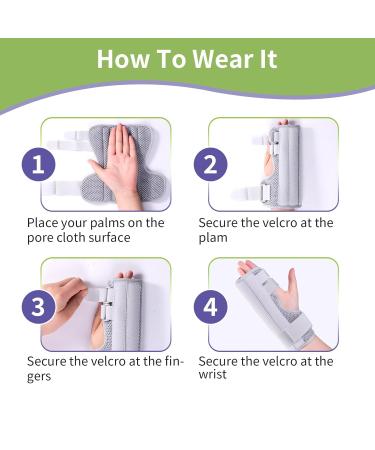 How To Wear It

1

Place your palms on the pore cloth surface

2

Secure the velcro at the plam

3

Secure the velcro at the fingers

4

Secure the velcro at the wrist