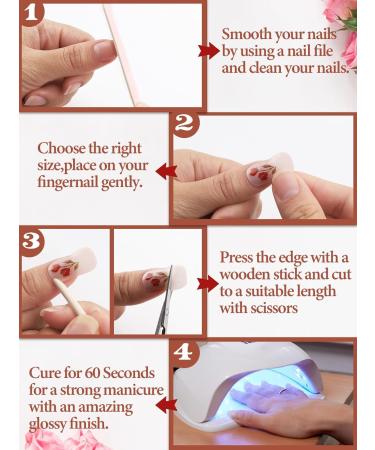 1

Smooth your nails by using a nail file and clean your nails.

2

Choose the right size,place on your fingernail gently.

3

Press the edge with a wooden stick and cut to a suitable length with scissors

4

Cure for 60 Seconds for a strong manicure with an amazing glossy finish.