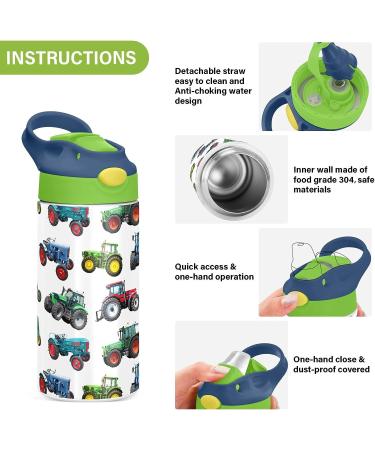 INSTRUCTIONS

Detachable straw easy to clean and Anti-choking water design

Inner wall made of food grade 304, safe materials

Quick access & one-hand operation

One-hand close & dust-proof covered