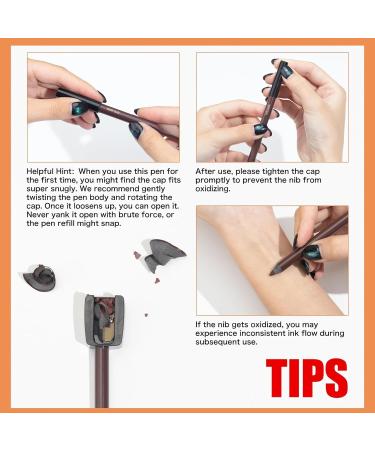 Helpful Hint: When you use this pen for the first time, you might find the cap fits super snugly. We recommend gently twisting the pen body and rotating the cap. Once it loosens up, you can open it. Never yank it open with brute force, or the pen refill might snap.

After use, please tighten the cap promptly to prevent the nib from oxidizing.

If the nib gets oxidized, you may experience inconsistent ink flow during subsequent use.

TIPS