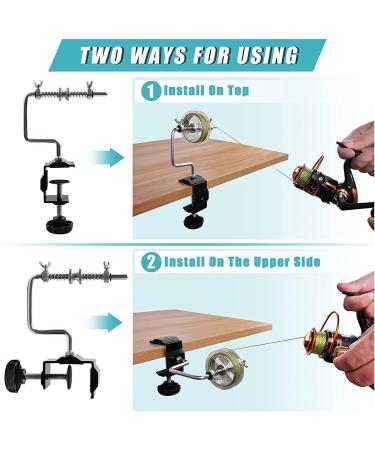 TWO WAYS FOR USING

1 Install On Top

2 Install On The Upper Side