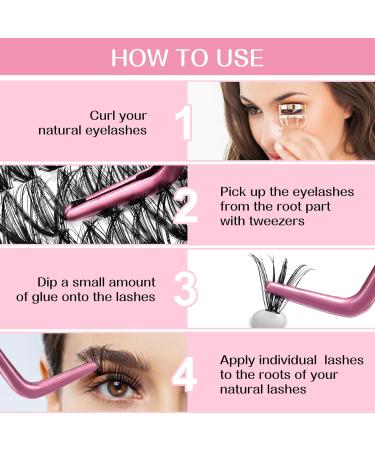 HOW TO USE

Curl your natural eyelashes

1

2

Pick up the eyelashes from the root part with tweezers

Dip a small amount of glue onto the lashes

3

4

Apply individual lashes to the roots of your natural lashes