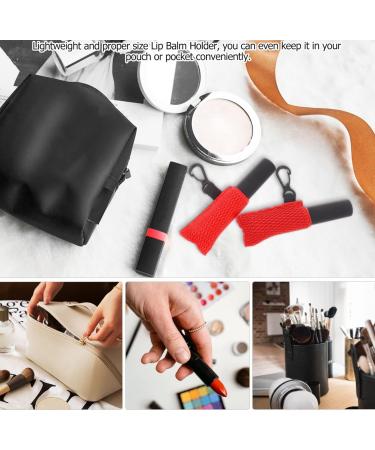 Lightweight and proper size Lip Balm Holder, you can even keep it in your pouch or pocket conveniently.