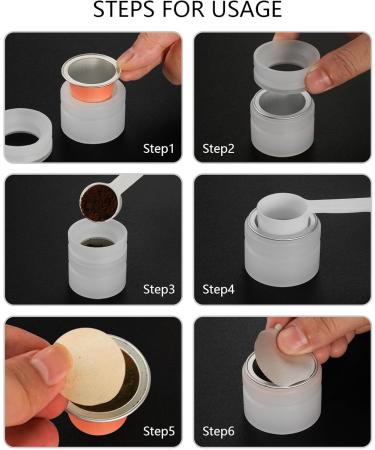 STEPS FOR USAGE

Step1

Step2

Step3

Step4

Step5

Step6