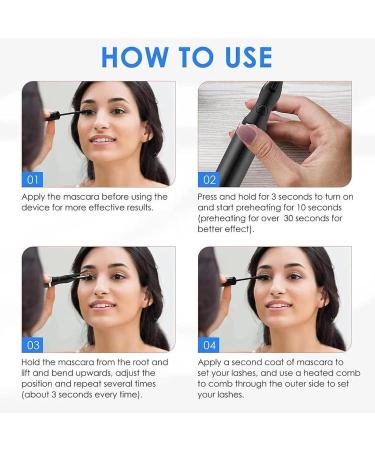 HOW TO USE

01

Apply the mascara before using the device for more effective results.

02

Press and hold for 3 seconds to turn on and start preheating for 10 seconds (preheating for over 30 seconds for better effect).

03

Hold the mascara from the root and lift and bend upwards, adjust the position and repeat several times (about 3 seconds every time).

04

Apply a second coat of mascara to set your lashes, and use a heated comb to comb through the outer side to set your lashes.