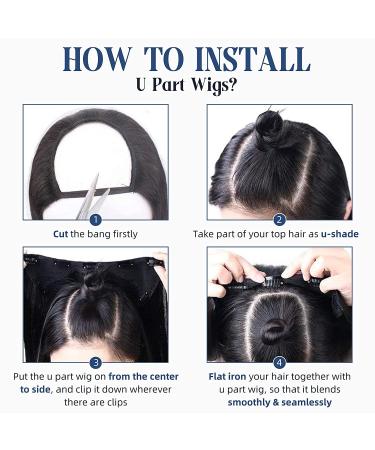 HOW TO INSTALL
U Part Wigs?

1
Cut the bang firstly

2
Take part of your top hair as u-shade

3
Put the u part wig on from the center to side, and clip it down wherever there are clips

4
Flat iron your hair together with u part wig, so that it blends smoothly & seamlessly