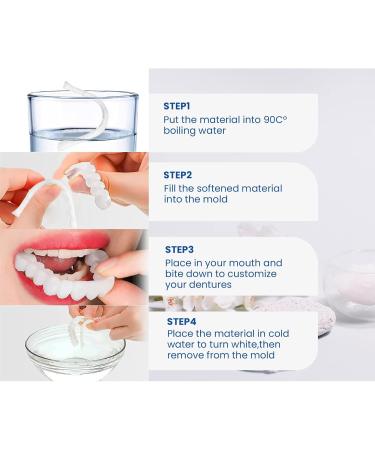 STEP1
Put the material into 90C° boiling water

STEP2
Fill the softened material into the mold

STEP3
Place in your mouth and bite down to customize your dentures

STEP4
Place the material in cold water to turn white,then remove from the mold