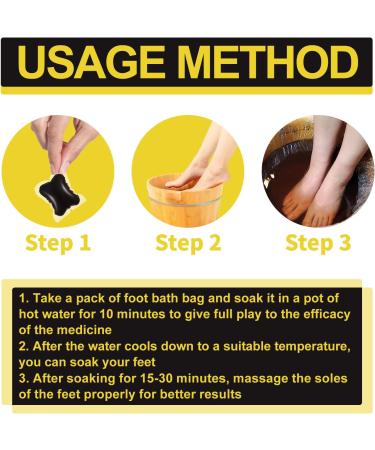 USAGE METHOD

Step 1

Step 2

Step 3

1. Take a pack of foot bath bag and soak it in a pot of hot water for 10 minutes to give full play to the efficacy of the medicine
2. After the water cools down to a suitable temperature, you can soak your feet
3. After soaking for 15-30 minutes, massage the soles of the feet properly for better results