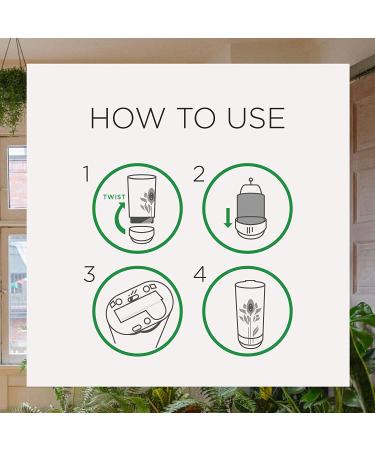 HOW TO USE

1

TWIST

2

3

4