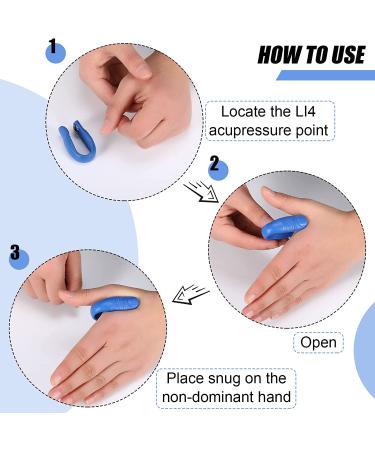 HOW TO USE

1

Locate the LI4 acupressure point

2

Open

3

Place snug on the non-dominant hand