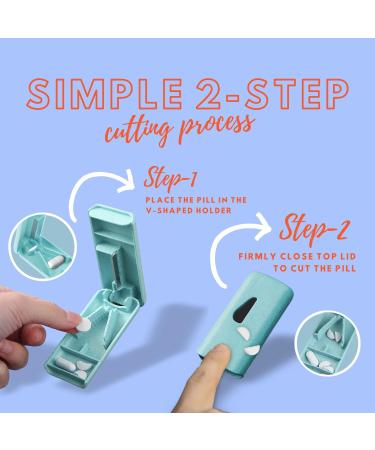 SIMPLE 2-STEP
cutting process

Step-1
PLACE THE PILL IN THE V-SHAPED HOLDER

Step-2
FIRMLY CLOSE TOP LID TO CUT THE PILL