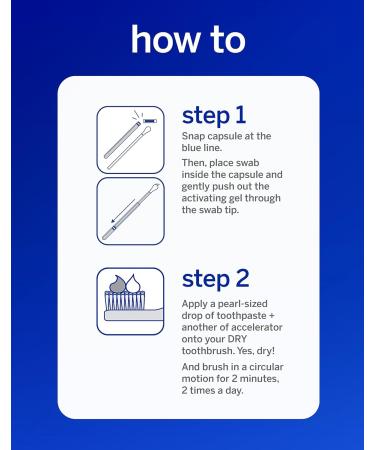 how to

step 1

Snap capsule at the blue line.

Then, place swab inside the capsule and gently push out the activating gel through the swab tip.

step 2

Apply a pearl-sized drop of toothpaste + another of accelerator onto your DRY toothbrush. Yes, dry!

And brush in a circular motion for 2 minutes, 2 times a day.