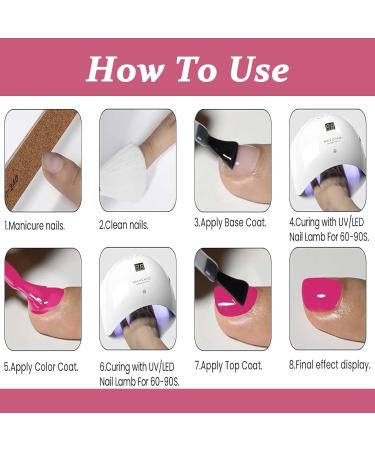 How To Use

1.Manicure nails.

2.Clean nails.

3.Apply Base Coat.

4.Curing with UV/LED Nail Lamb For 60-90S.

5.Apply Color Coat.

6.Curing with UV/LED Nail Lamb For 60-90S.

7.Apply Top Coat.

8.Final effect display.