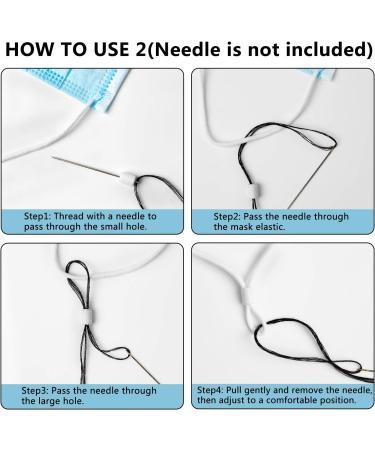 HOW TO USE 2(Needle is not included)

Step1: Thread with a needle to pass through the small hole.

Step2: Pass the needle through the mask elastic.

Step3: Pass the needle through the large hole.

Step4: Pull gently and remove the needle, then adjust to a comfortable position.