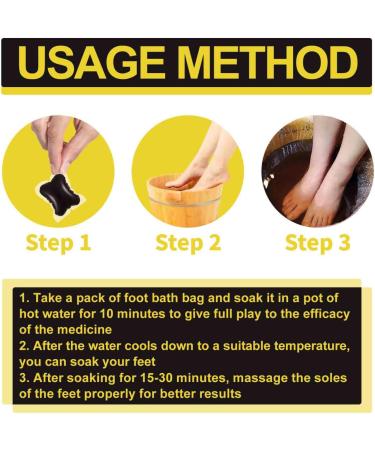 USAGE METHOD

Step 1

Step 2

Step 3

1. Take a pack of foot bath bag and soak it in a pot of hot water for 10 minutes to give full play to the efficacy of the medicine
2. After the water cools down to a suitable temperature, you can soak your feet
3. After soaking for 15-30 minutes, massage the soles of the feet properly for better results