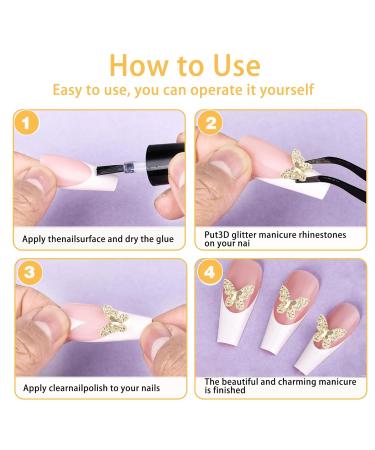 How to Use
Easy to use, you can operate it yourself

1
Apply thenailsurface and dry the glue

2
Put3D glitter manicure rhinestones on your nai

3
Apply clearnailpolish to your nails

4
The beautiful and charming manicure is finished