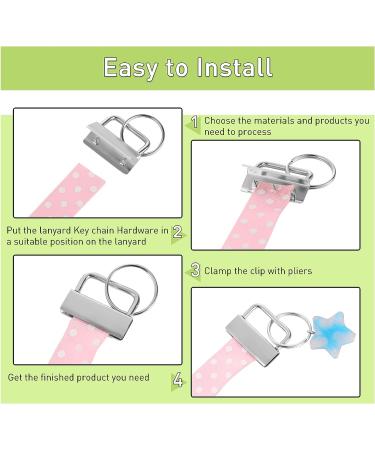 Easy to Install

1 Choose the materials and products you need to process

Put the lanyard Key chain Hardware in a suitable position on the lanyard 2

3 Clamp the clip with pliers

Get the finished product you need 4