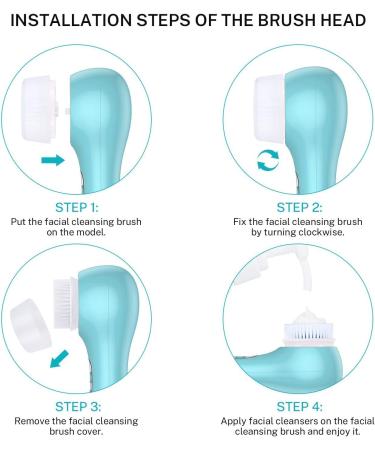 INSTALLATION STEPS OF THE BRUSH HEAD

STEP 1:
Put the facial cleansing brush on the model.

STEP 2:
Fix the facial cleansing brush by turning clockwise.

STEP 3:
Remove the facial cleansing brush cover.

STEP 4:
Apply facial cleansers on the facial cleansing brush and enjoy it.