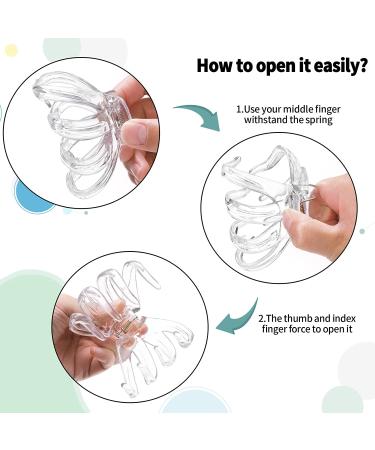 How to open it easily?

1.Use your middle finger withstand the spring

2.The thumb and index finger force to open it